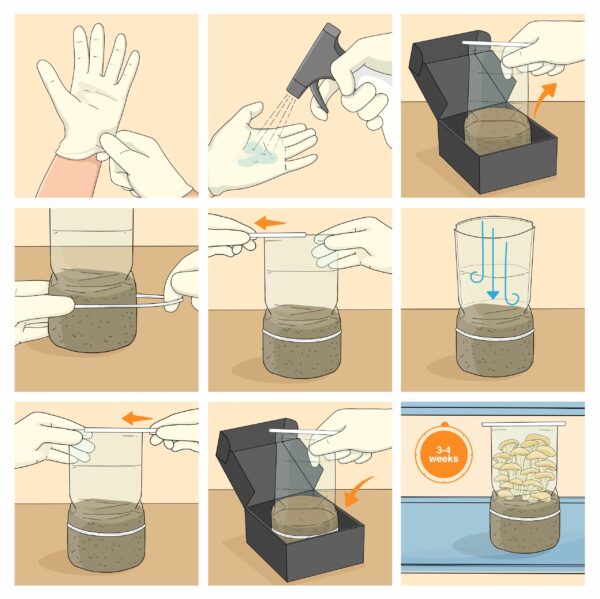 3-4 weeks